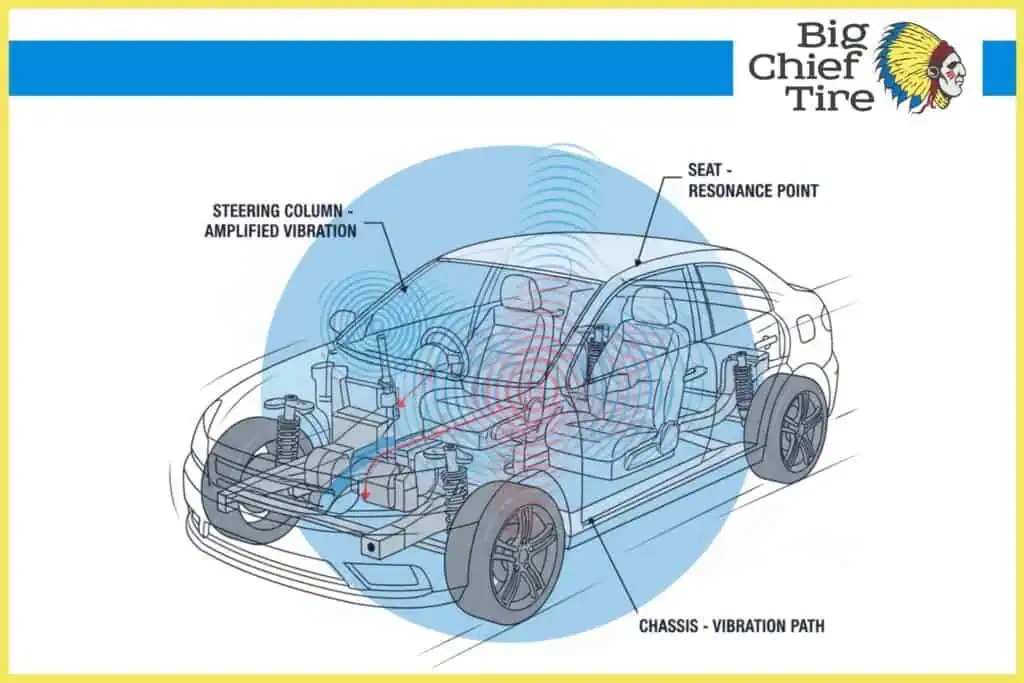 Big Chief Tire

STEERING COLUMN - AMPLIFIED VIBRATION

SEAT - RESONANCE POINT

CHASSIS - VIBRATION PATH