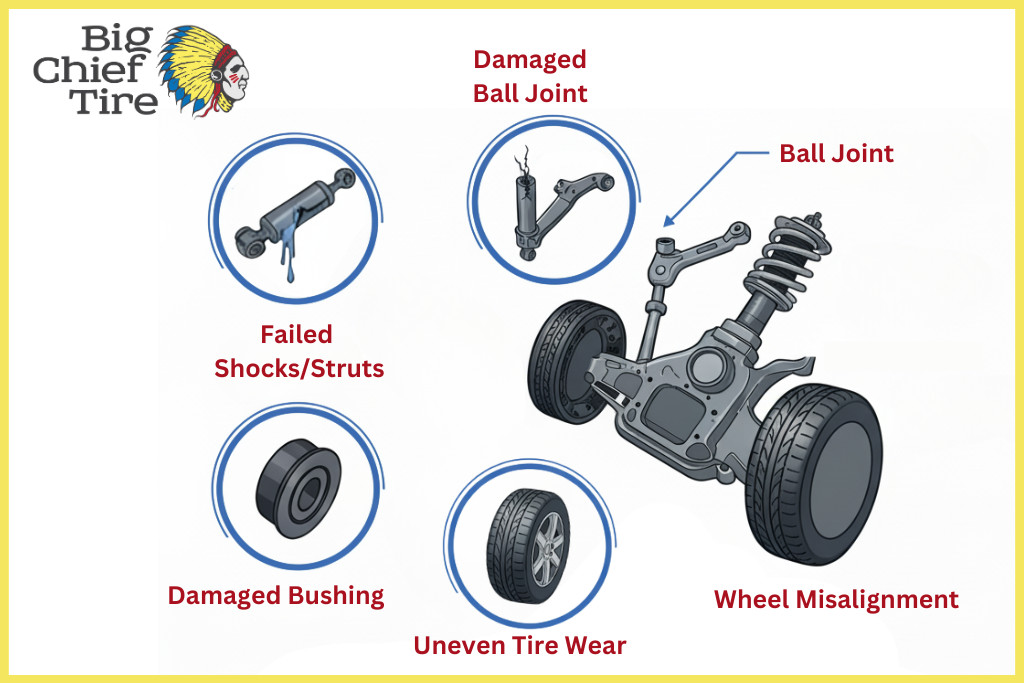 Big Chief Tire

Damaged Ball Joint

Ball Joint

Failed Shocks/Struts

Damaged Bushing

Uneven Tire Wear

Wheel Misalignment